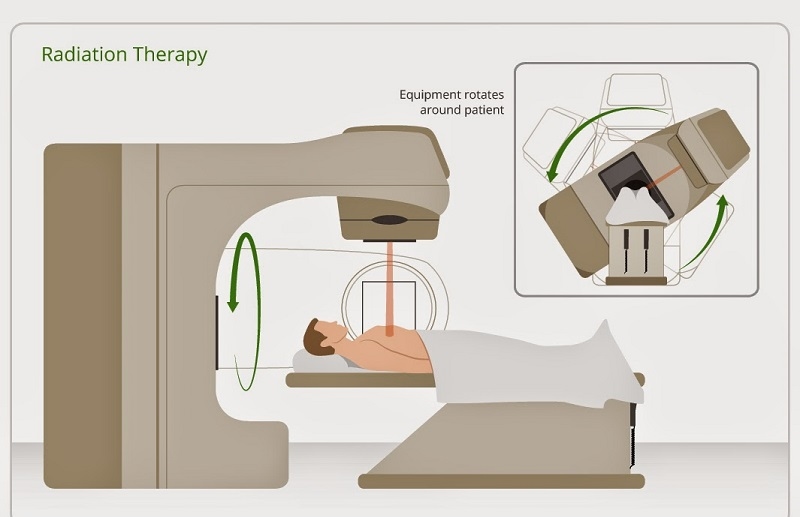 Radiation Therapy

Equipment rotates around patient