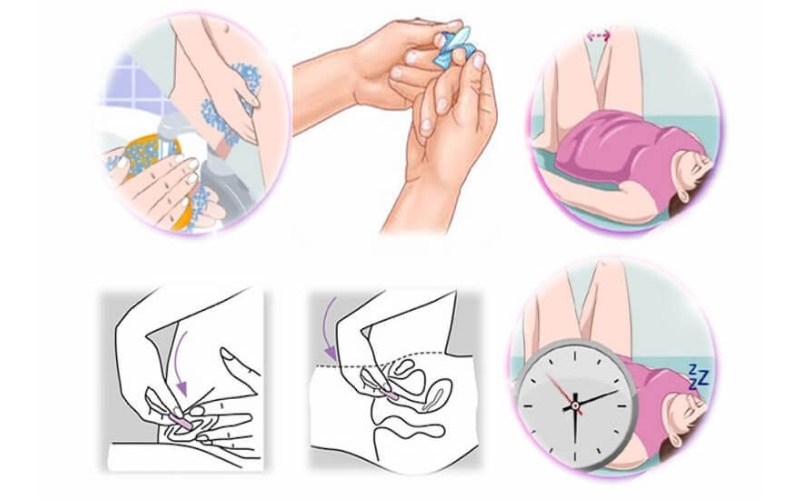 z
z
Z