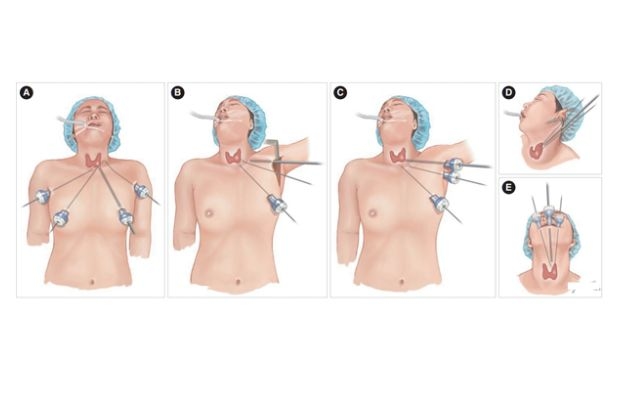 A

B

C

D

E