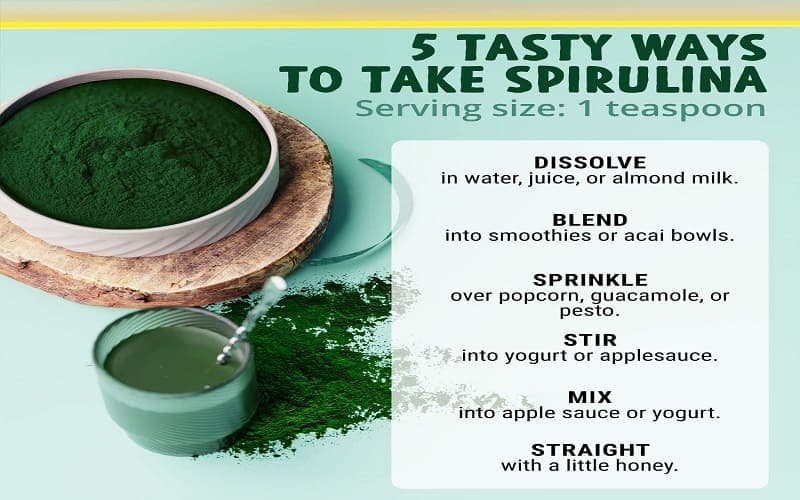 5 TASTY WAYS TO TAKE SPIRULINA
Serving size: 1 teaspoon

DISSOLVE
in water, juice, or almond milk.

BLEND
into smoothies or acai bowls.

SPRINKLE
over popcorn, guacamole, or pesto.

STIR
into yogurt or applesauce.

MIX
into apple sauce or yogurt.

STRAIGHT
with a little honey.