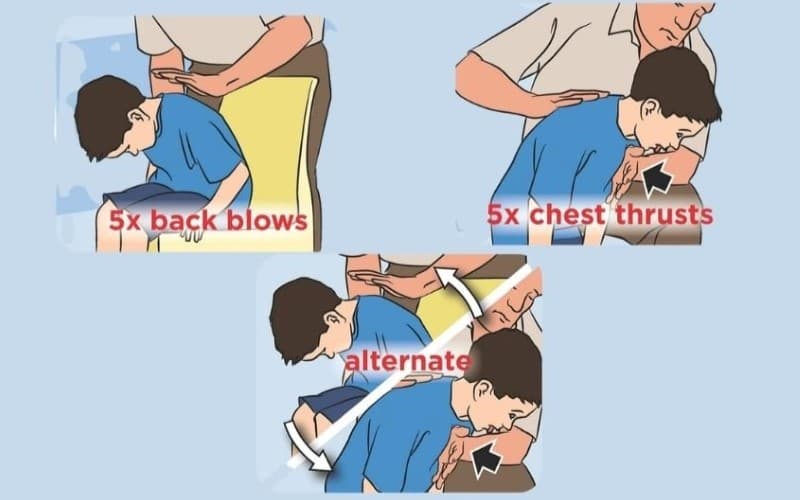 5x back blows

5x chest thrusts

alternate