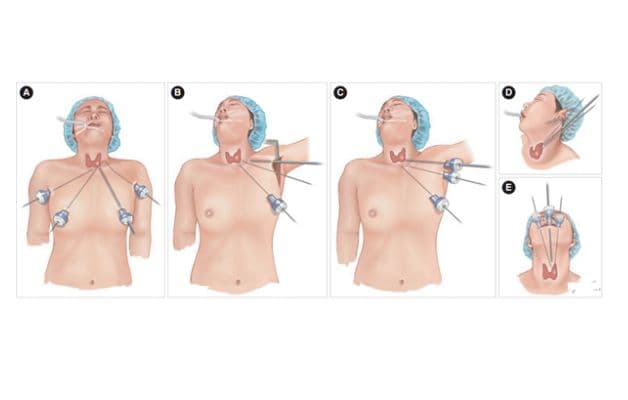 A

B

C

D

E