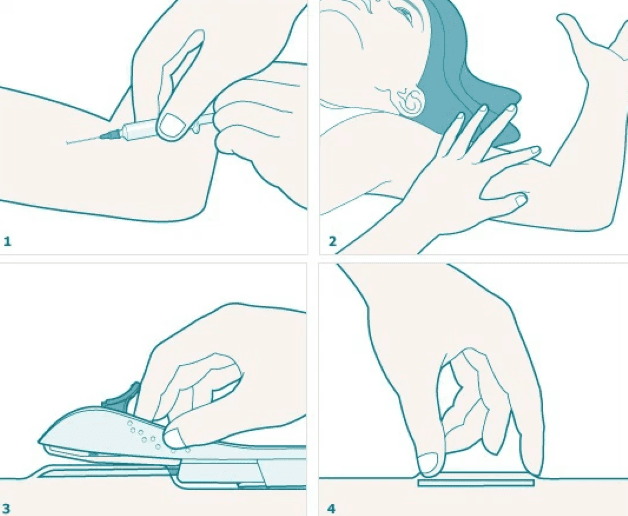 1

2

3

4