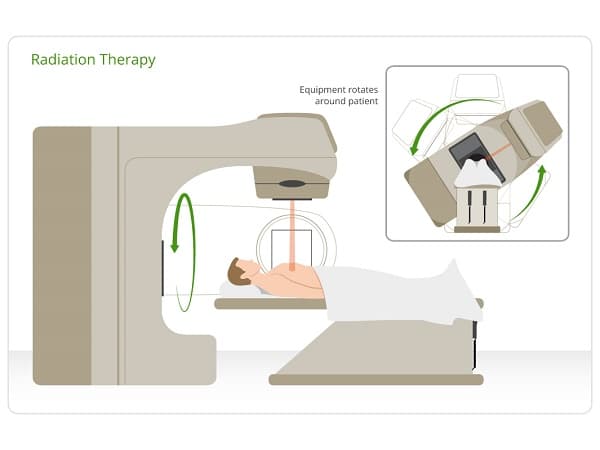 Radiation Therapy

Equipment rotates around patient