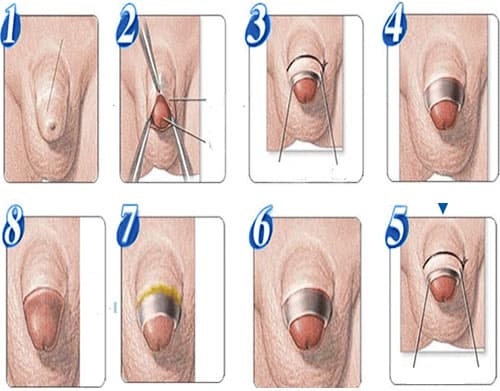 1
2
3
4
8
7
6
5